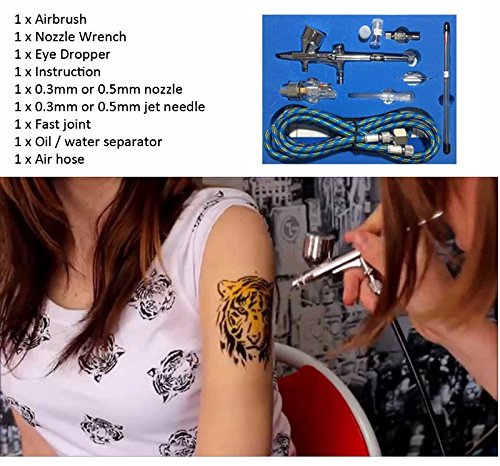 1 x Airbrush
1 x Nozzle Wrench
1 x Eye Dropper
1 x Instruction
1 x 0.3mm or 0.5mm nozzle
1 x 0.3mm or 0.5mm jet needle
1 x Fast joint
1 x Oil / water separator
1 x Air hose