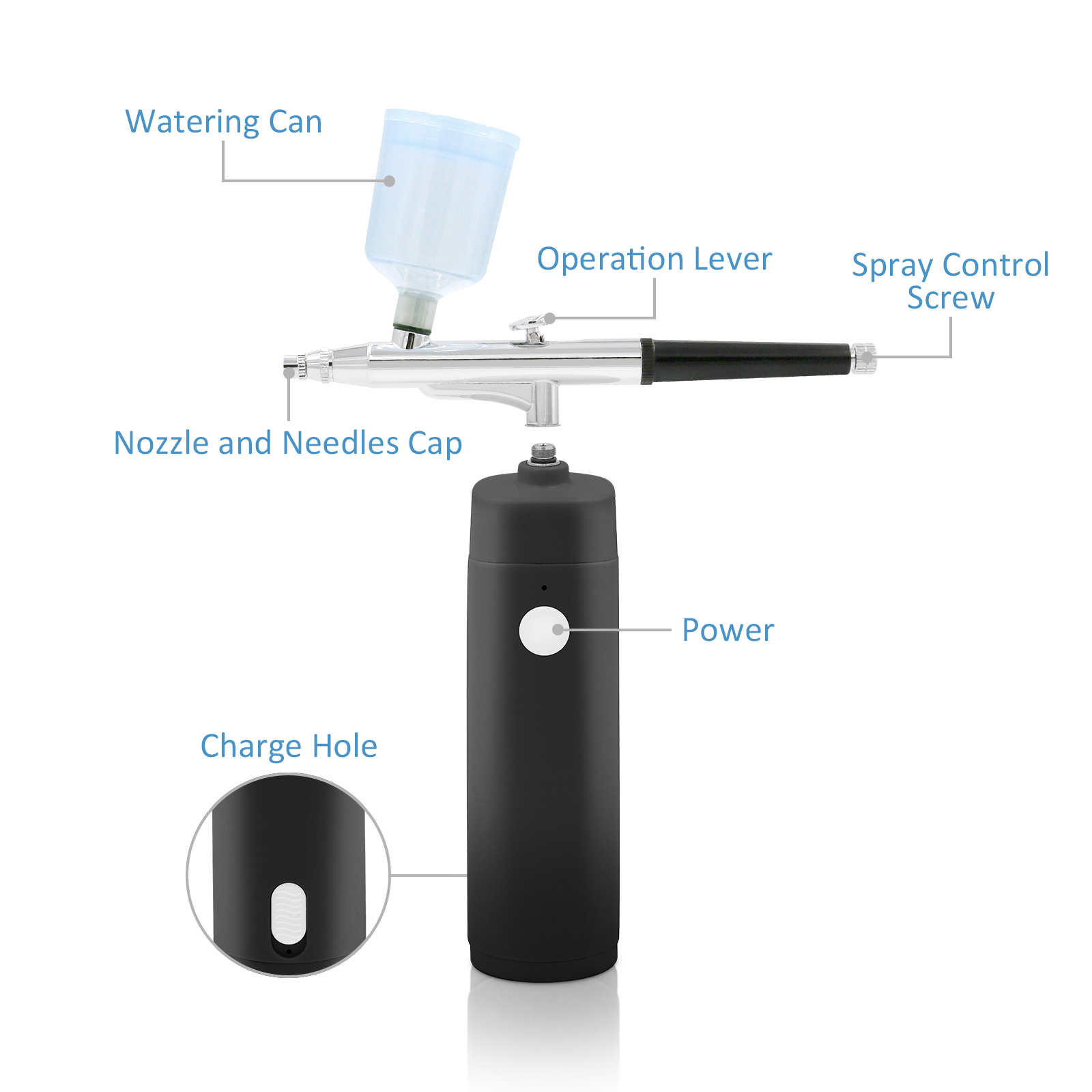 Watering Can

Operation Lever

Spray Control Screw

Nozzle and Needles Cap

Power

Charge Hole