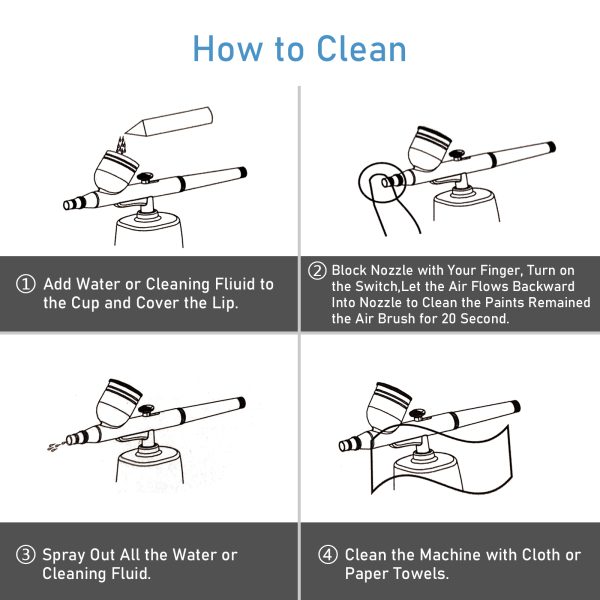 How to Clean

① Add Water or Cleaning Fliuid to the Cup and Cover the Lip.

② Block Nozzle with Your Finger, Turn on the Switch,Let the Air Flows Backward Into Nozzle to Clean the Paints Remained the Air Brush for 20 Second.

③ Spray Out All the Water or Cleaning Fluid.

④ Clean the Machine with Cloth or Paper Towels.