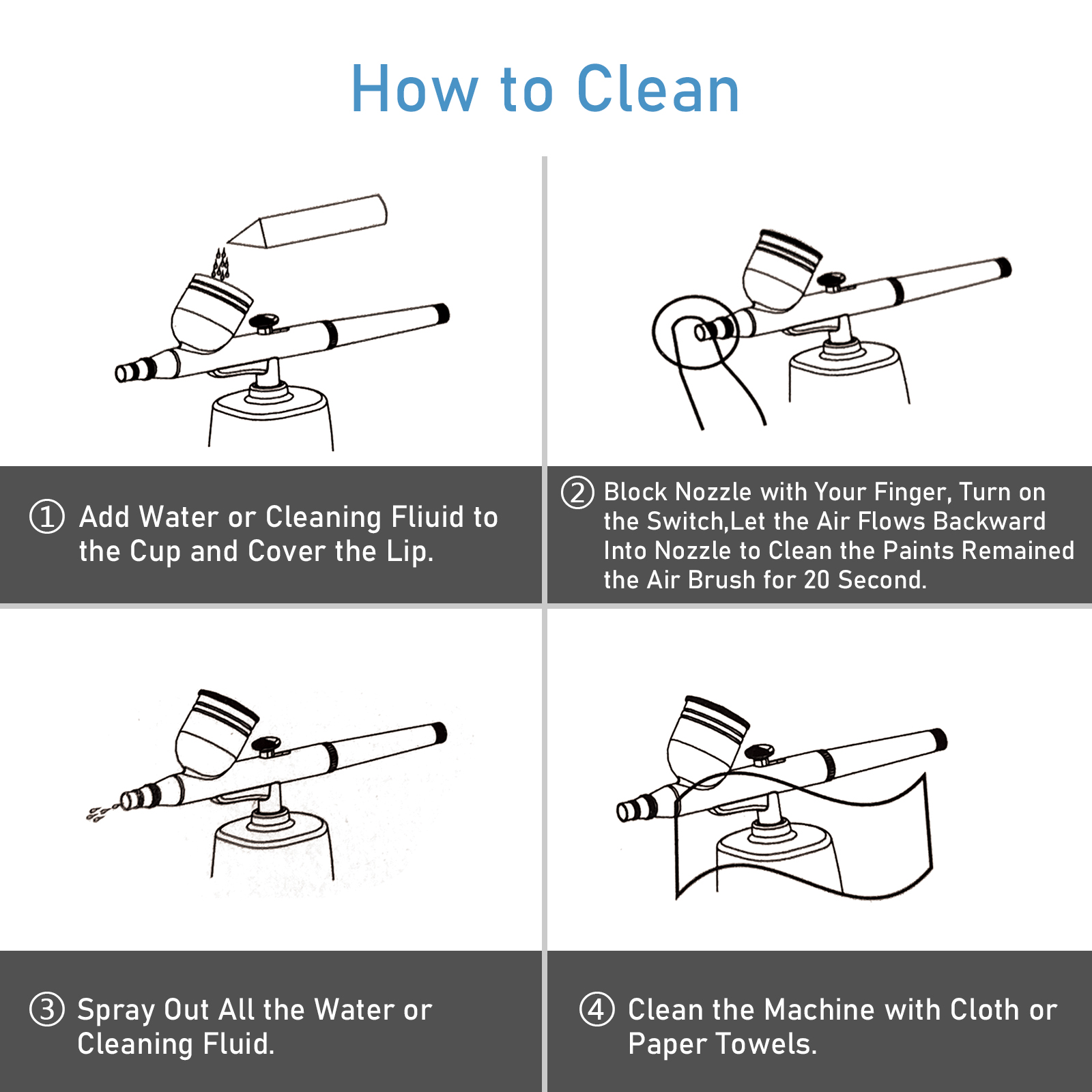 How to Clean

① Add Water or Cleaning Fliuid to the Cup and Cover the Lip.

② Block Nozzle with Your Finger, Turn on the Switch,Let the Air Flows Backward Into Nozzle to Clean the Paints Remained the Air Brush for 20 Second.

③ Spray Out All the Water or Cleaning Fluid.

④ Clean the Machine with Cloth or Paper Towels.