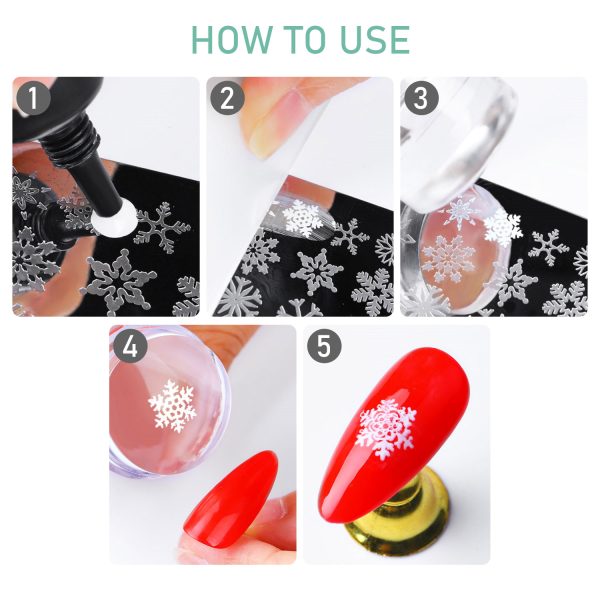 HOW TO USE

1

2

3

4

5