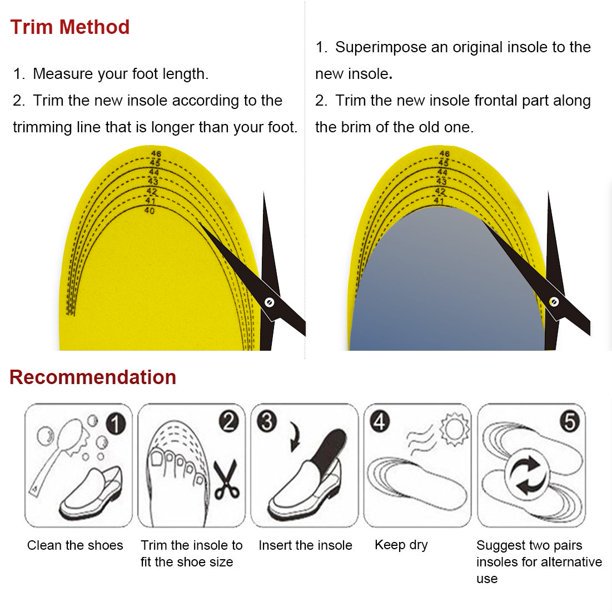 Trim Method

1. Measure your foot length.
2. Trim the new insole according to the trimming line that is longer than your foot.

46
45
44
43
42
41
40

1. Superimpose an original insole to the new insole.
2. Trim the new insole frontal part along the brim of the old one.

46
45
44
43
42
41

Recommendation

1
Clean the shoes

2
Trim the insole to fit the shoe size

3
Insert the insole

4
Keep dry

5
Suggest two pairs insoles for alternative use